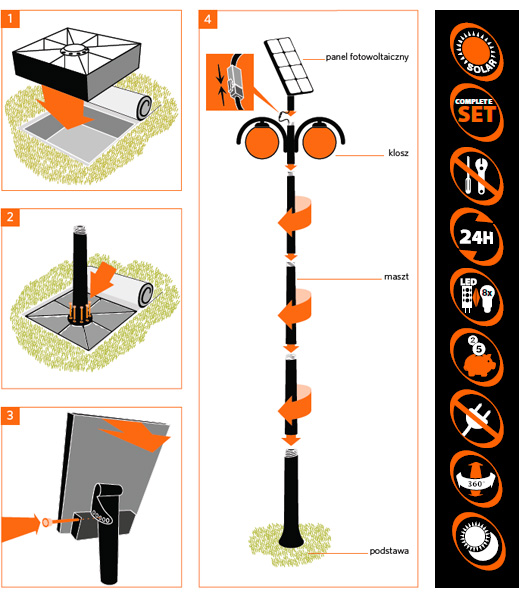 1

2

3

4

panel fotowoltaiczny

klosz

maszt

podstawa

SOLAR

COMPLETE SET

24H

LED

8x

2

5

360°